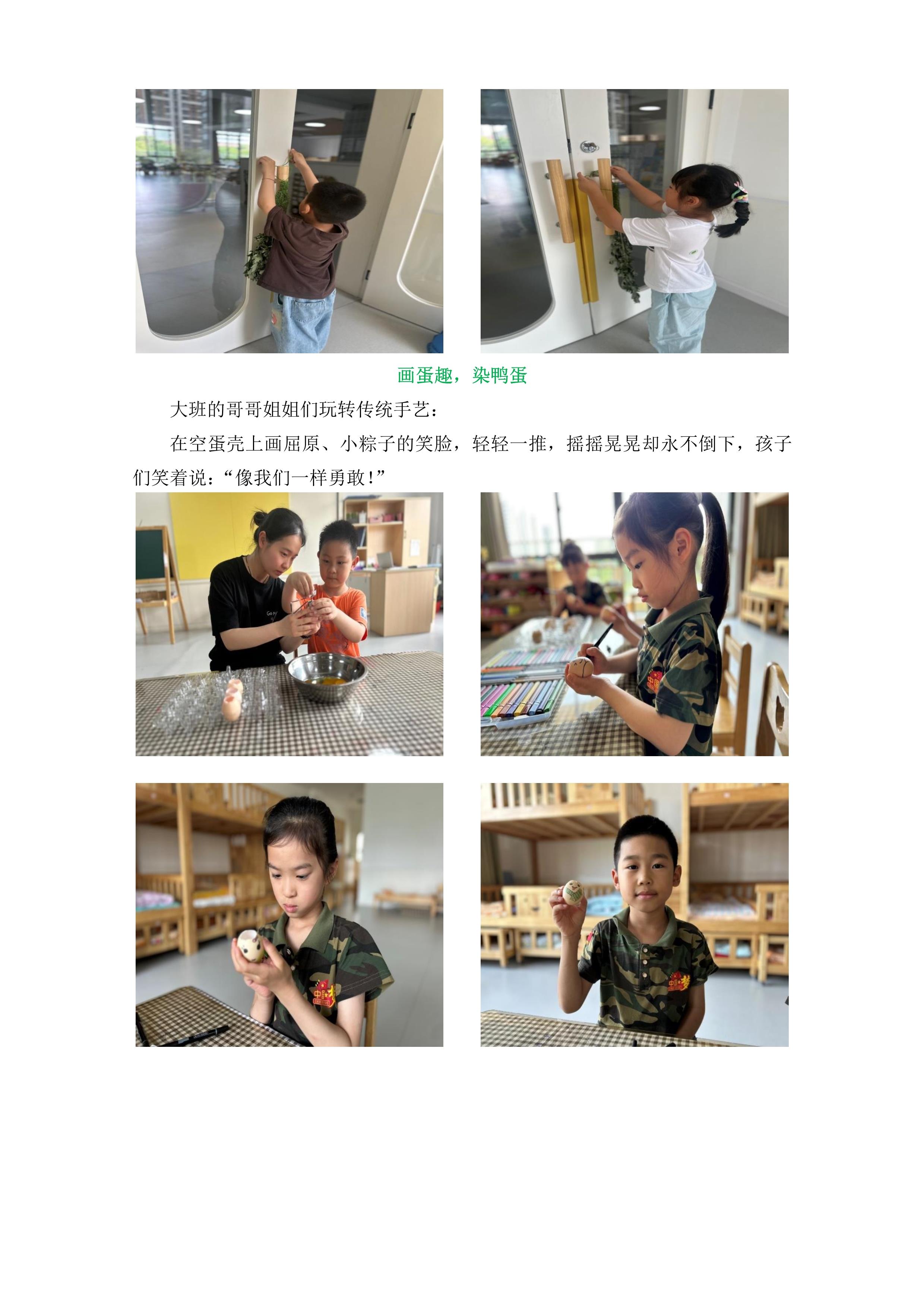 画蛋趣，染鸭蛋

大班的哥哥姐姐们玩转传统手艺：

在空蛋壳上画屈原、小粽子的笑脸，轻轻一推，摇摇晃晃却永不倒下，孩子们笑着说：“像我们一样勇敢！”